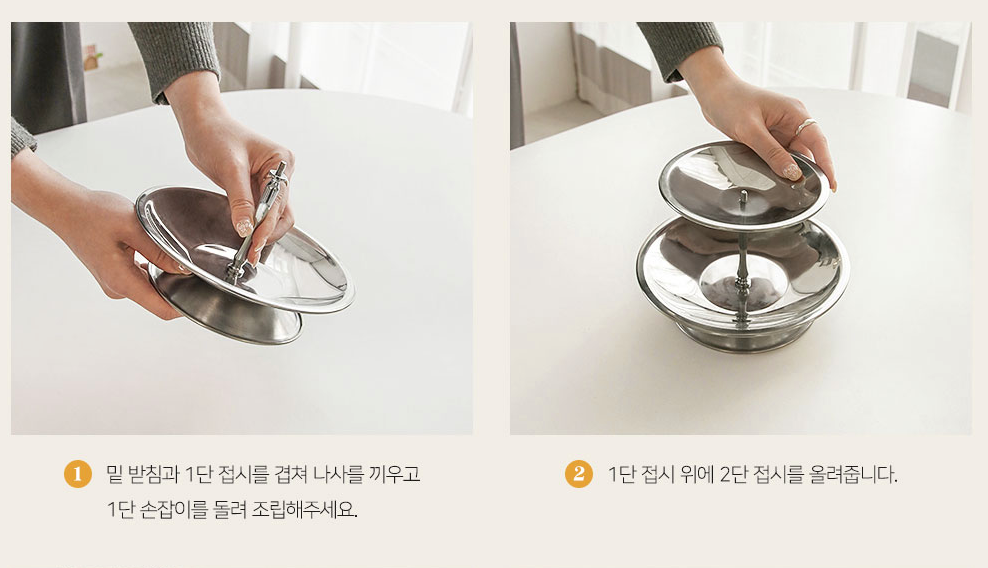 1 밑 받침과 1단 접시를 겹쳐 나사를 끼우고 1단 손잡이를 돌려 조립해주세요.

2 1단 접시 위에 2단 접시를 올려줍니다.